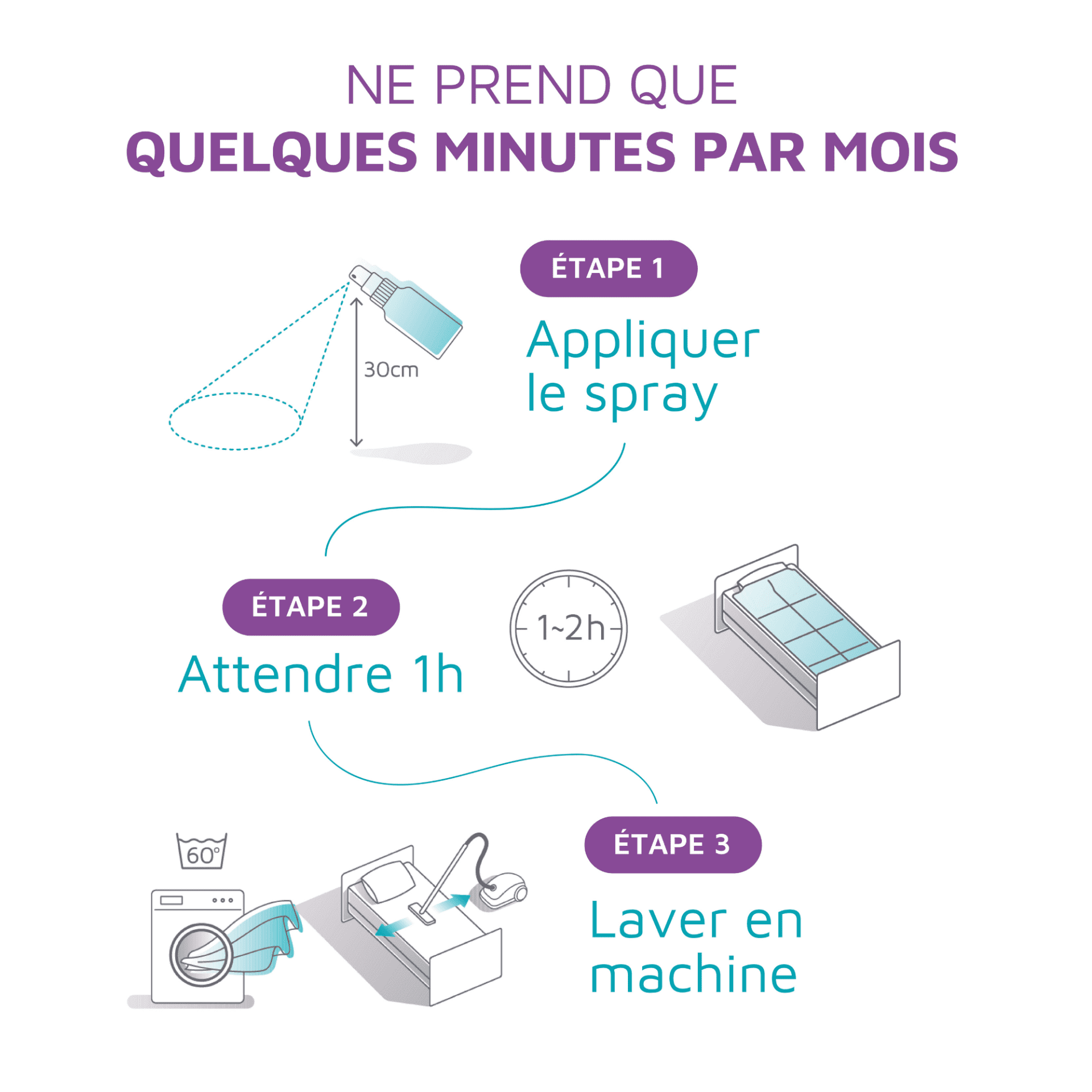 NE PREND QUE
QUELQUES MINUTES PAR MOIS

30cm

ÉTAPE 1
Appliquer le spray

ÉTAPE 2
Attendre 1h

1~2h

60°

ÉTAPE 3
Laver en machine