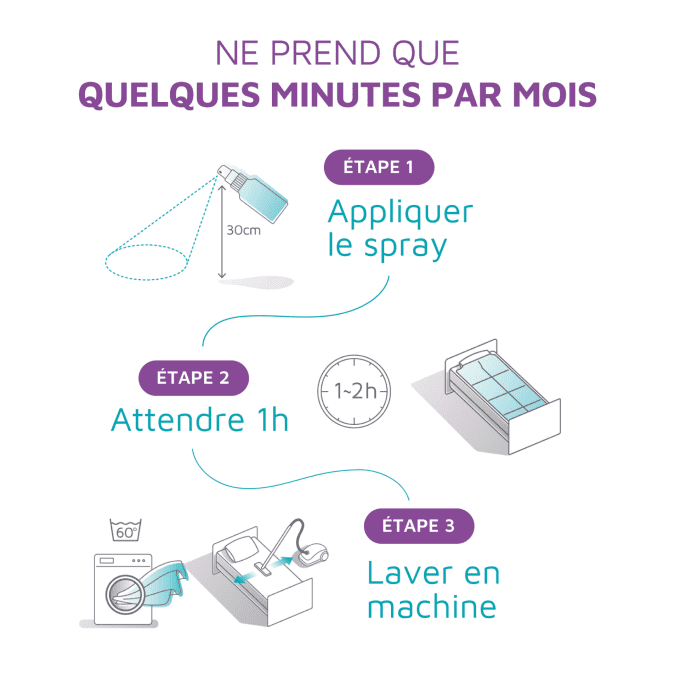 NE PREND QUE
QUELQUES MINUTES PAR MOIS

30cm

ÉTAPE 1
Appliquer le spray

ÉTAPE 2
Attendre 1h

1~2h

60°

ÉTAPE 3
Laver en machine